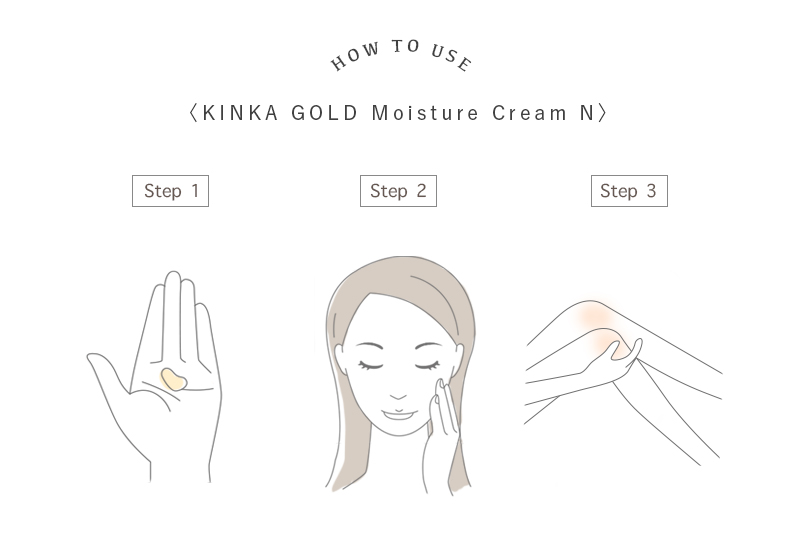 HOW TO USE

〈KINKA GOLD Moisture Cream N〉

Step 1

Step 2

Step 3