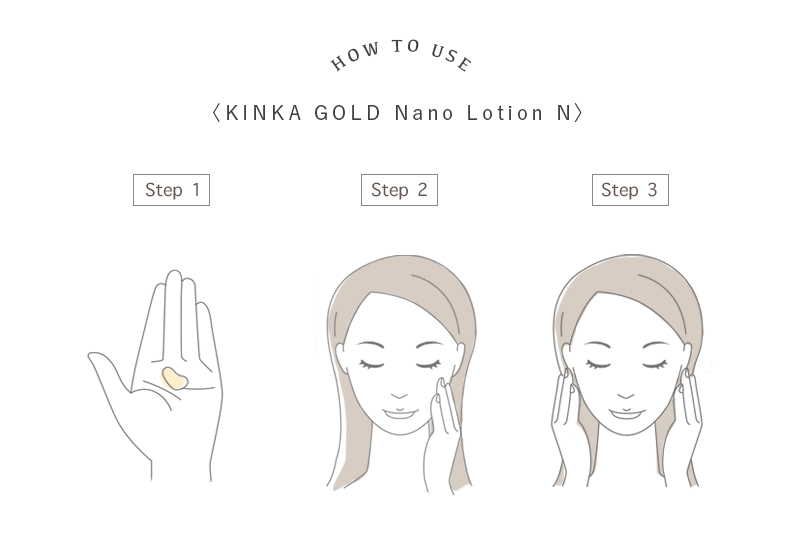 HOW TO USE

〈KINKA GOLD Nano Lotion N〉

Step 1

Step 2

Step 3